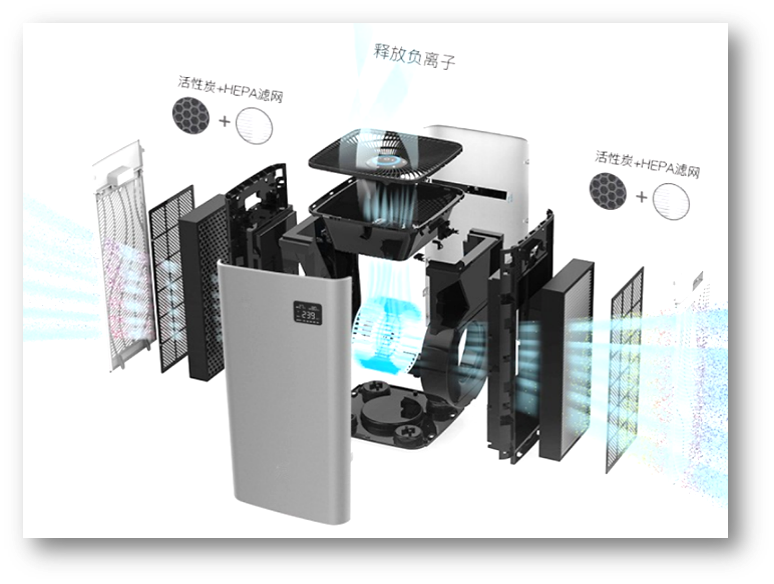 释放负离子

活性炭+HEPA滤网

+

活性炭+HEPA滤网

+

239